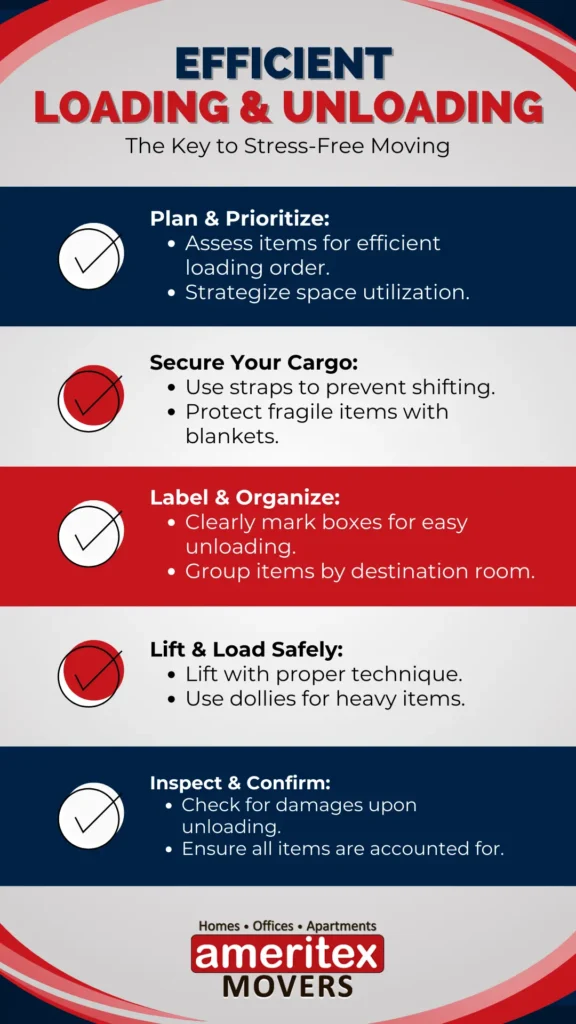 EFFICIENT
LOADING & UNLOADING
The Key to Stress-Free Moving

Plan & Prioritize:
• Assess items for efficient loading order.
• Strategize space utilization.

Secure Your Cargo:
• Use straps to prevent shifting.
• Protect fragile items with blankets.

Label & Organize:
• Clearly mark boxes for easy unloading.
• Group items by destination room.

Lift & Load Safely:
• Lift with proper technique.
• Use dollies for heavy items.

Inspect & Confirm:
• Check for damages upon unloading.
• Ensure all items are accounted for.

Homes • Offices • Apartments
ameritex
MOVERS